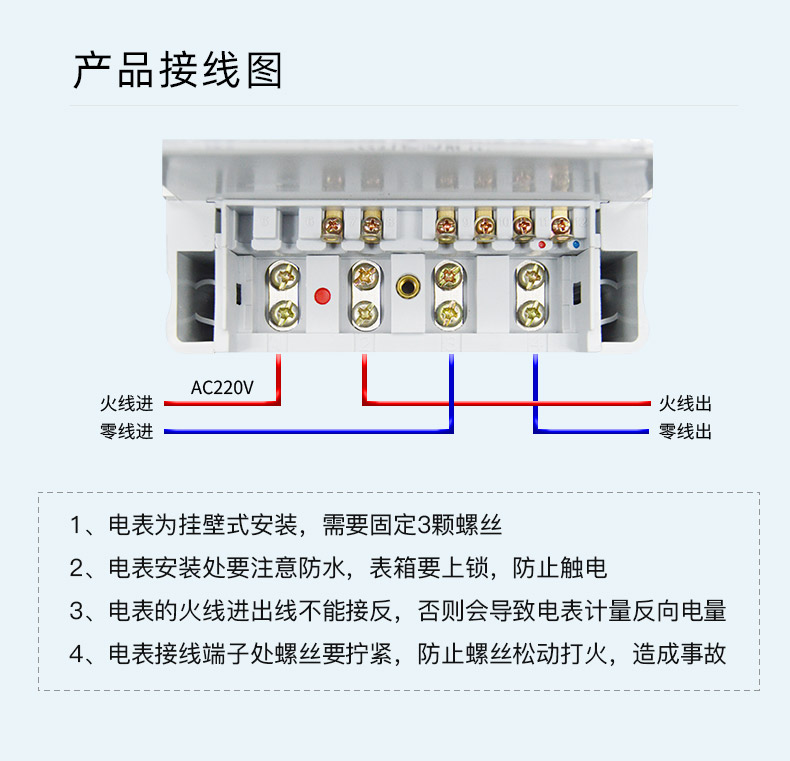 产品接线图

AC220V

火线进

零线进

火线出

零线出

1、电表为挂壁式安装，需要固定3颗螺丝

2、电表安装处要注意防水，表箱要上锁，防止触电

3、电表的火线进出线不能接反，否则会导致电表计量反向电量

4、电表接线端子处螺丝要拧紧，防止螺丝松动打火，造成事故