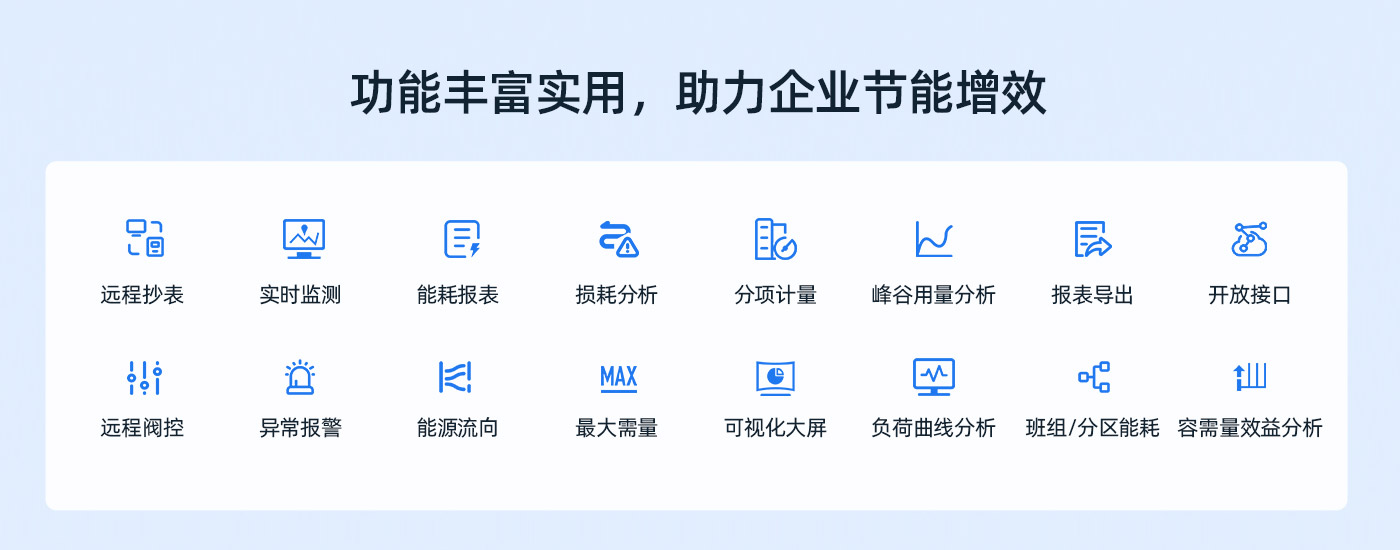 功能丰富实用，助力企业节能增效

远程抄表

实时监测

能耗报表

损耗分析

分项计量

峰谷用量分析

报表导出

开放接口

远程阀控

异常报警

能源流向

MAX

最大需量

可视化大屏

负荷曲线分析

班组/分区能耗

容需量效益分析