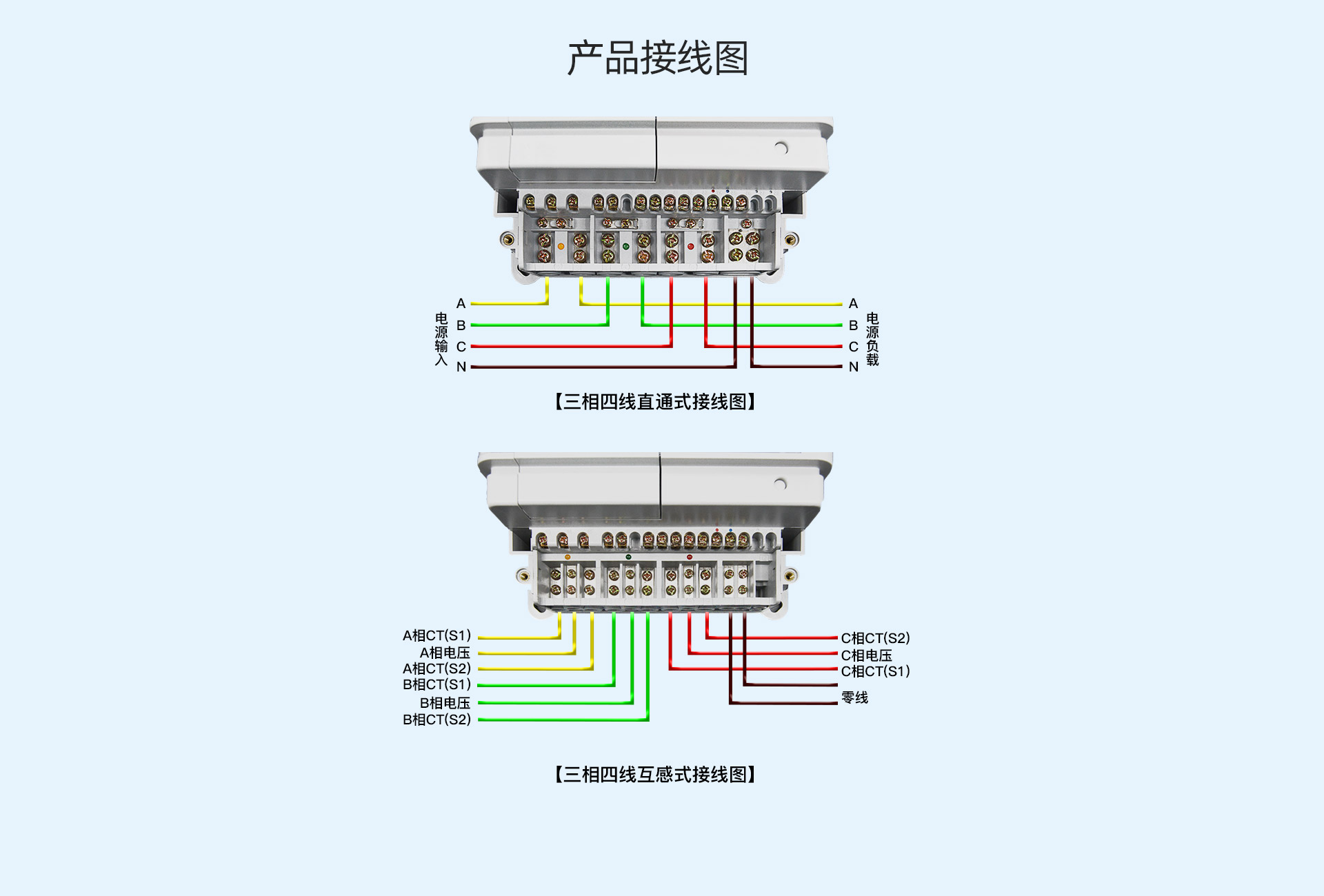 产品接线图

电源输入
A
B
C
N

A
B
C
N
电源负载

【三相四线直通式接线图】

A相CT(S1)
A相电压
A相CT(S2)
B相CT(S1)
B相电压
B相CT(S2)

C相CT(S2)
C相电压
C相CT(S1)
零线

【三相四线互感式接线图】